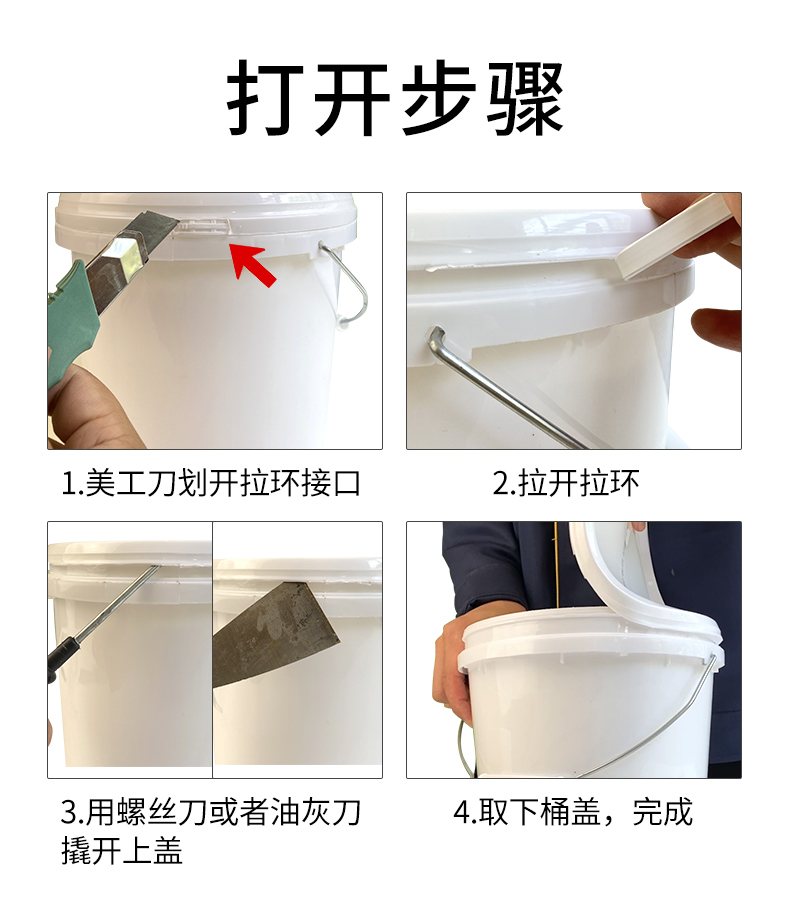 打开步骤

1.美工刀划开拉环接口

2.拉开拉环

3.用螺丝刀或者油灰刀撬开上盖

4.取下桶盖，完成