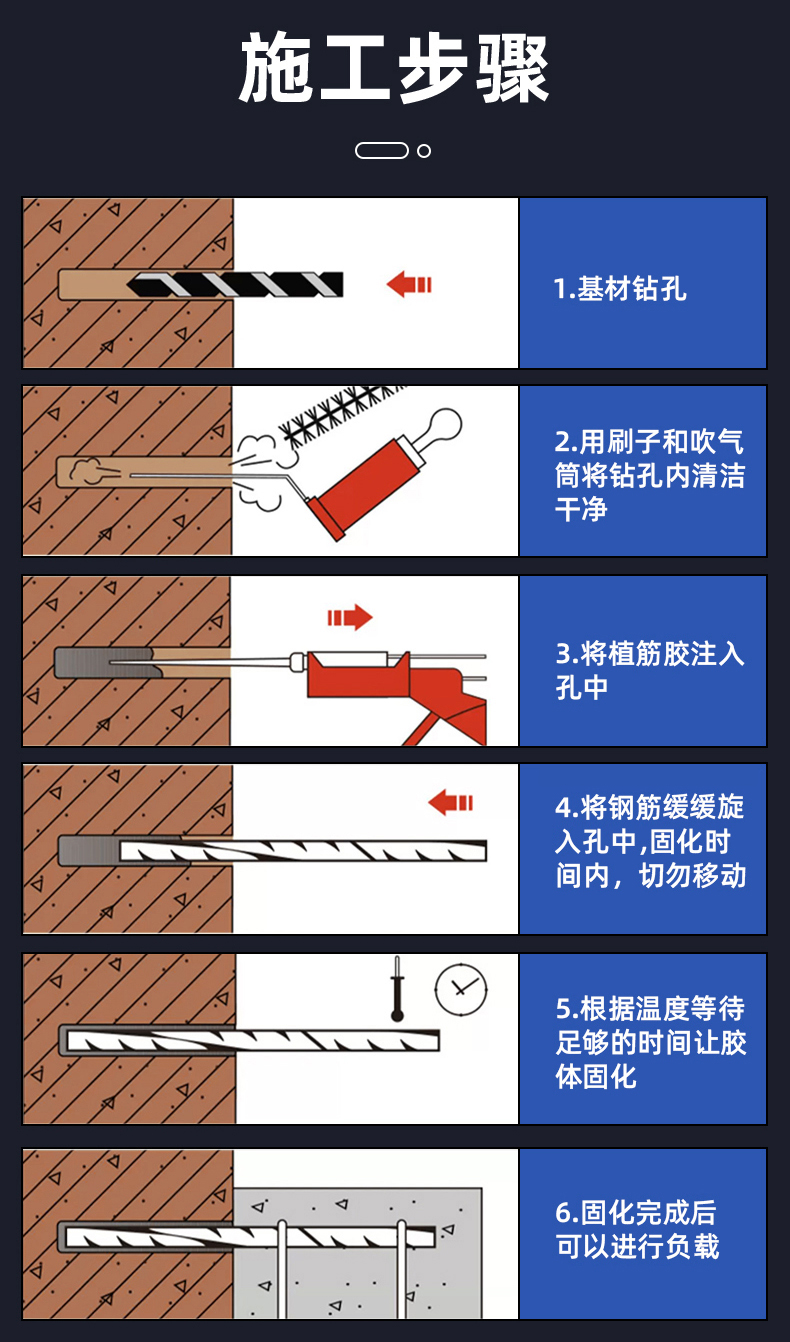 施工步骤

1.基材钻孔

2.用刷子和吹气筒将钻孔内清洁干净

3.将植筋胶注入孔中

4.将钢筋缓缓旋入孔中,固化时间内，切勿移动

5.根据温度等待足够的时间让胶体固化

6.固化完成后可以进行负载