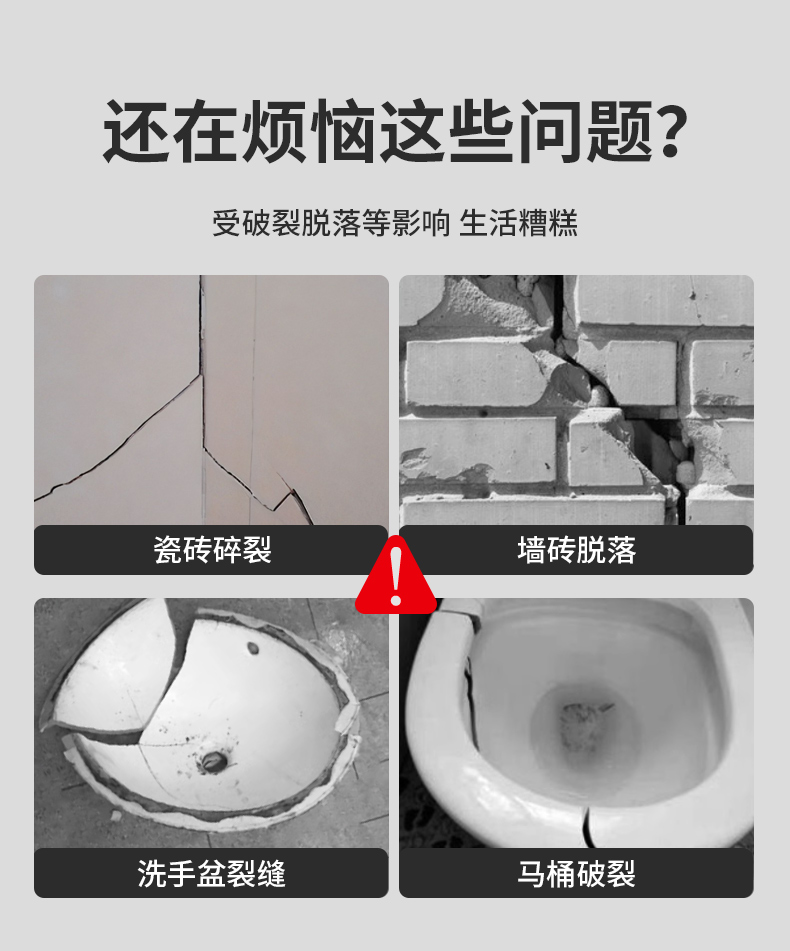 还在烦恼这些问题?

受破裂脱落等影响 生活糟糕

瓷砖碎裂

墙砖脱落

!

洗手盆裂缝

马桶破裂