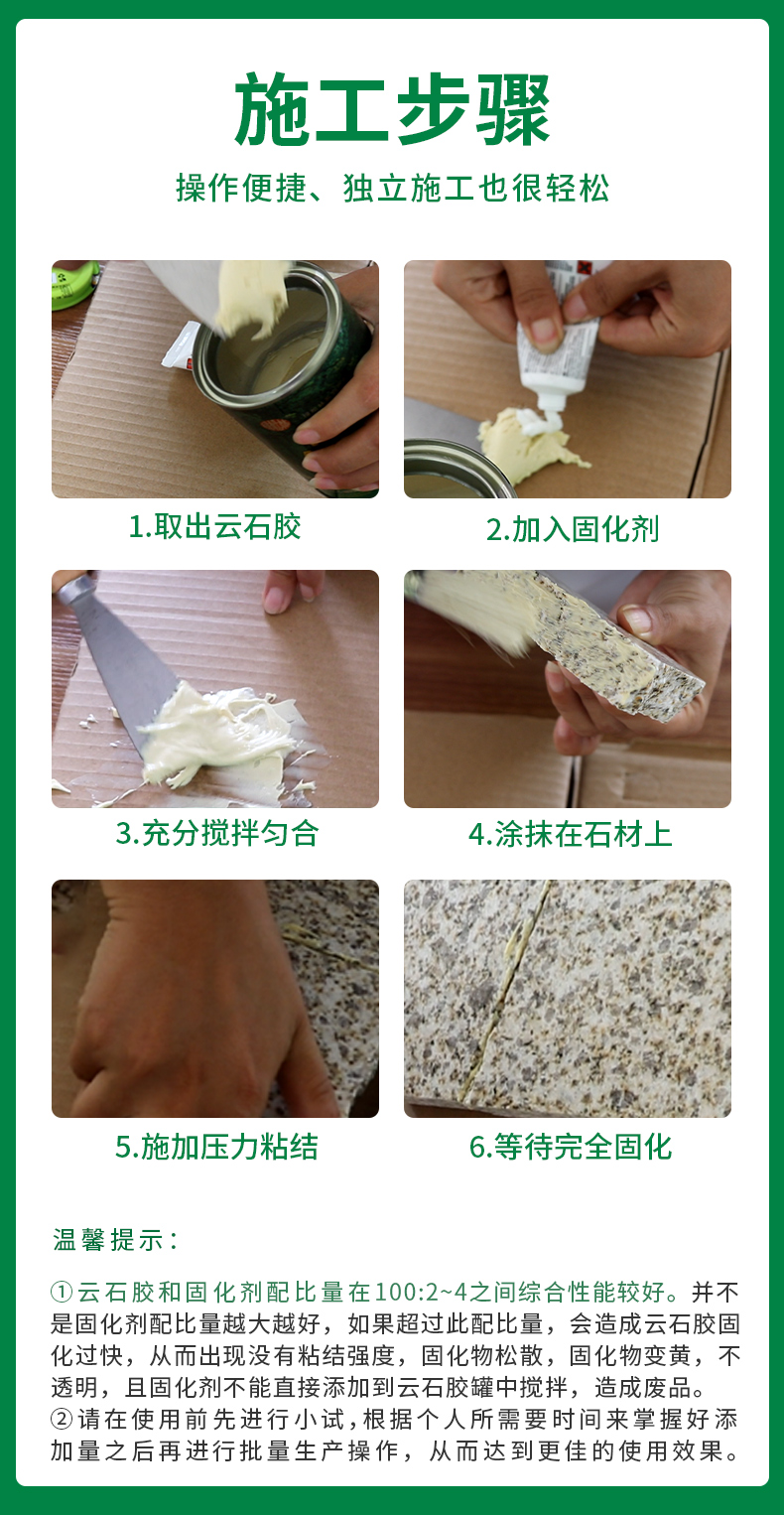 施工步骤

操作便捷、独立施工也很轻松

1.取出云石胶

2.加入固化剂

3.充分搅拌匀合

4.涂抹在石材上

5.施加压力粘结

6.等待完全固化

温馨提示：

①云石胶和固化剂配比量在100:2~4之间综合性能较好。并不是固化剂配比量越大越好，如果超过此配比量，会造成云石胶固化过快，从而出现没有粘结强度，固化物松散，固化物变黄，不透明，且固化剂不能直接添加到云石胶罐中搅拌，造成废品。
②请在使用前先进行小试，根据个人所需要时间来掌握好添加量之后再进行批量生产操作，从而达到更佳的使用效果。