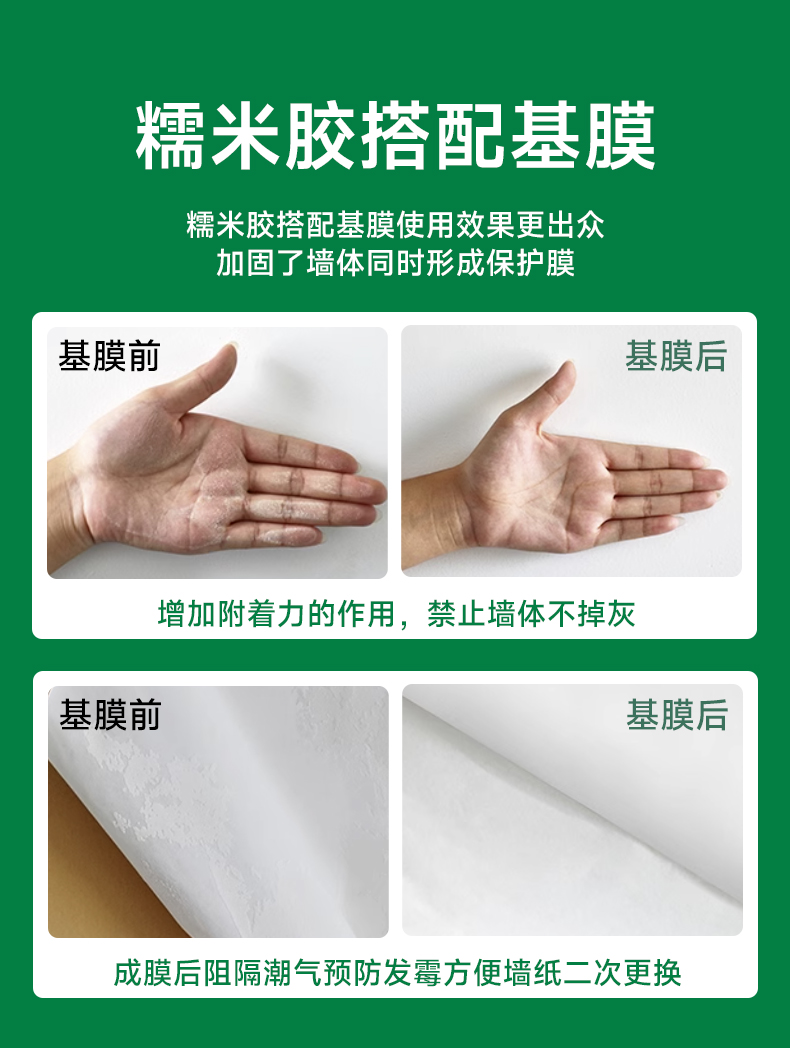 糯米胶搭配基膜

糯米胶搭配基膜使用效果更出众
加固了墙体同时形成保护膜

基膜前

基膜后

增加附着力的作用，禁止墙体不掉灰

基膜前

基膜后

成膜后阻隔潮气预防发霉方便墙纸二次更换