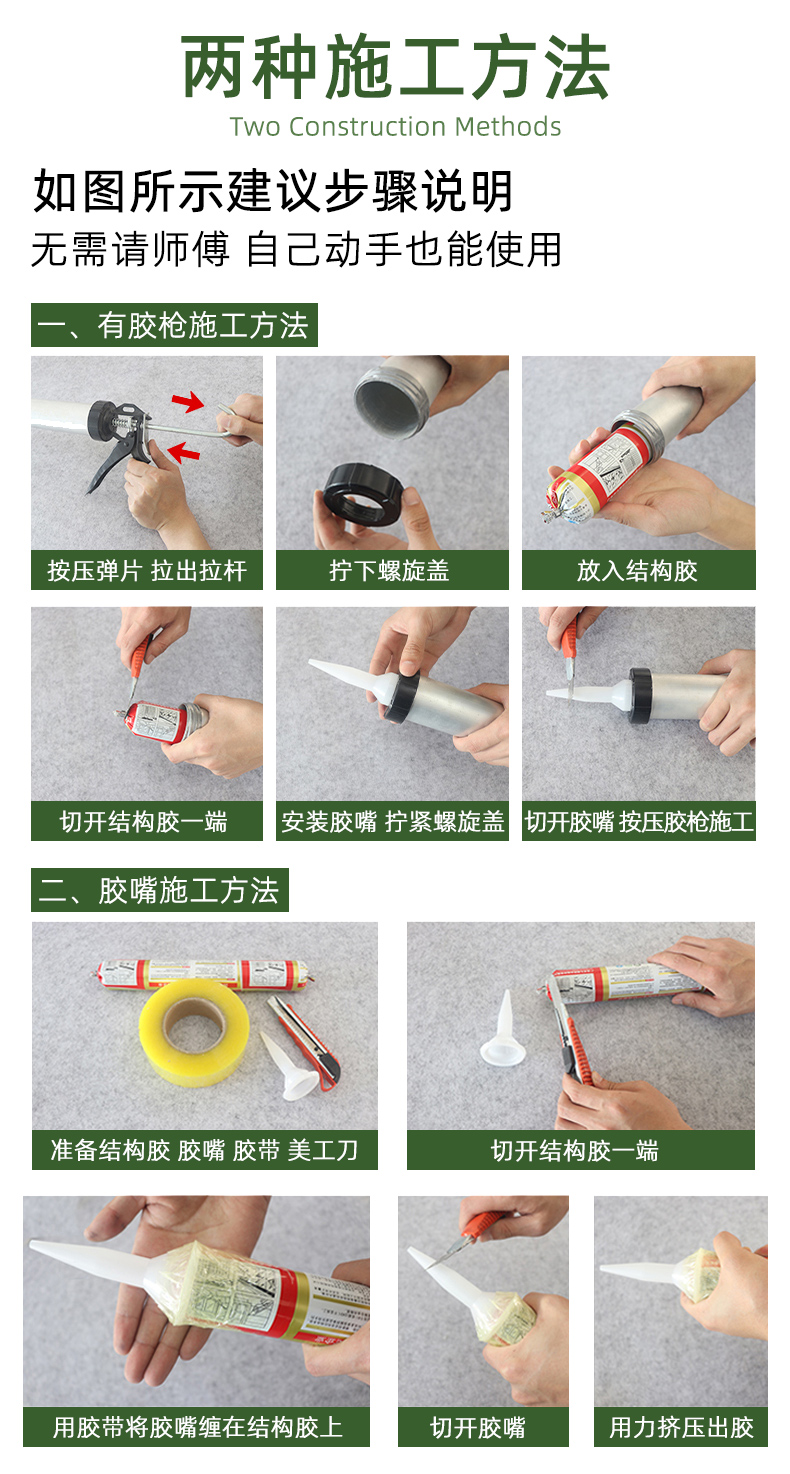 两种施工方法
Two Construction Methods

如图所示建议步骤说明
无需请师傅 自己动手也能使用

一、有胶枪施工方法

按压弹片 拉出拉杆

拧下螺旋盖

放入结构胶

切开结构胶一端

安装胶嘴 拧紧螺旋盖

切开胶嘴 按压胶枪施工

二、胶嘴施工方法

准备结构胶 胶嘴 胶带 美工刀

切开结构胶一端

用胶带将胶嘴缠在结构胶上

切开胶嘴

用力挤压出胶