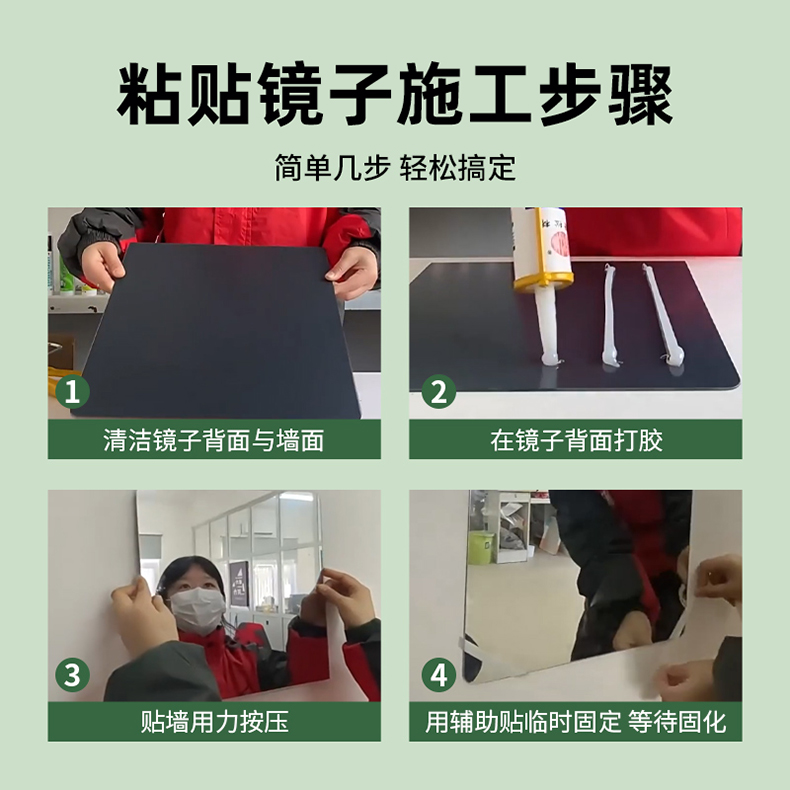 粘贴镜子施工步骤

简单几步 轻松搞定

1
清洁镜子背面与墙面

2
在镜子背面打胶

3
贴墙用力按压

4
用辅助贴临时固定 等待固化