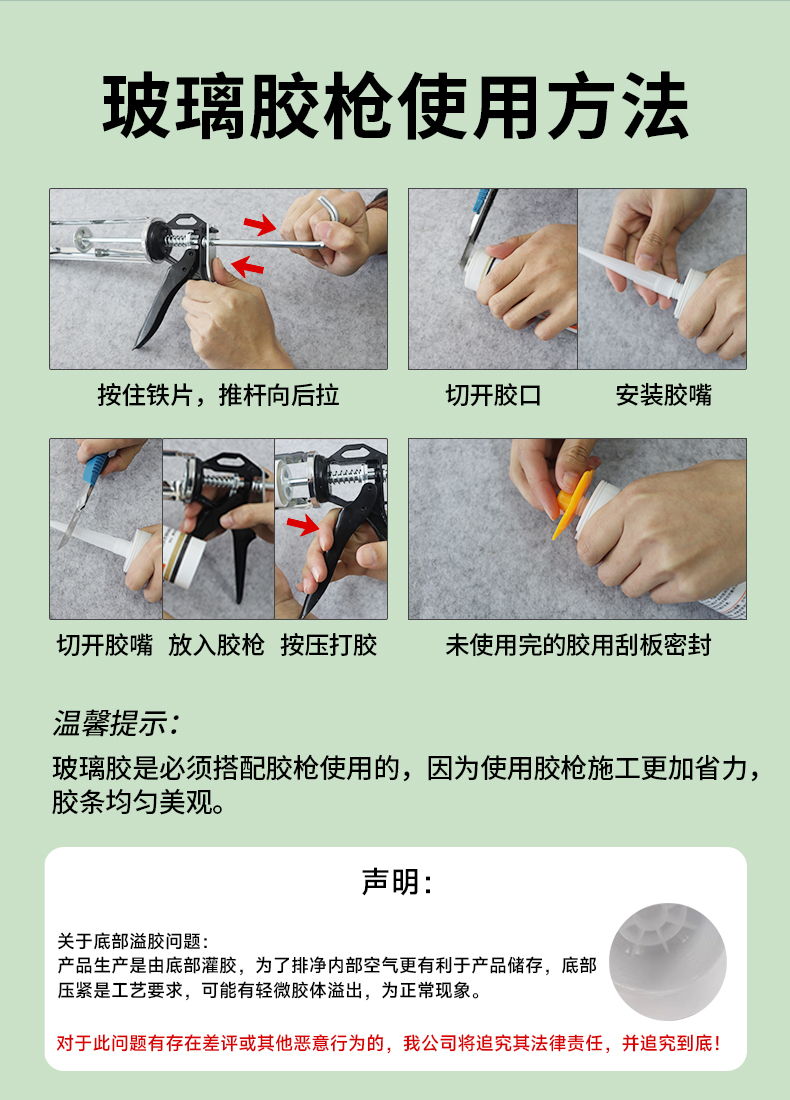 玻璃胶枪使用方法

按住铁片，推杆向后拉

切开胶口

安装胶嘴

切开胶嘴

放入胶枪

按压打胶

未使用完的胶用刮板密封

温馨提示：

玻璃胶是必须搭配胶枪使用的，因为使用胶枪施工更加省力，胶条均匀美观。

声明：

关于底部溢胶问题：
产品生产是由底部灌胶，为了排净内部空气更有利于产品储存，底部压紧是工艺要求，可能有轻微胶体溢出，为正常现象。

对于此问题有存在差评或其他恶意行为的，我公司将追究其法律责任，并追究到底！