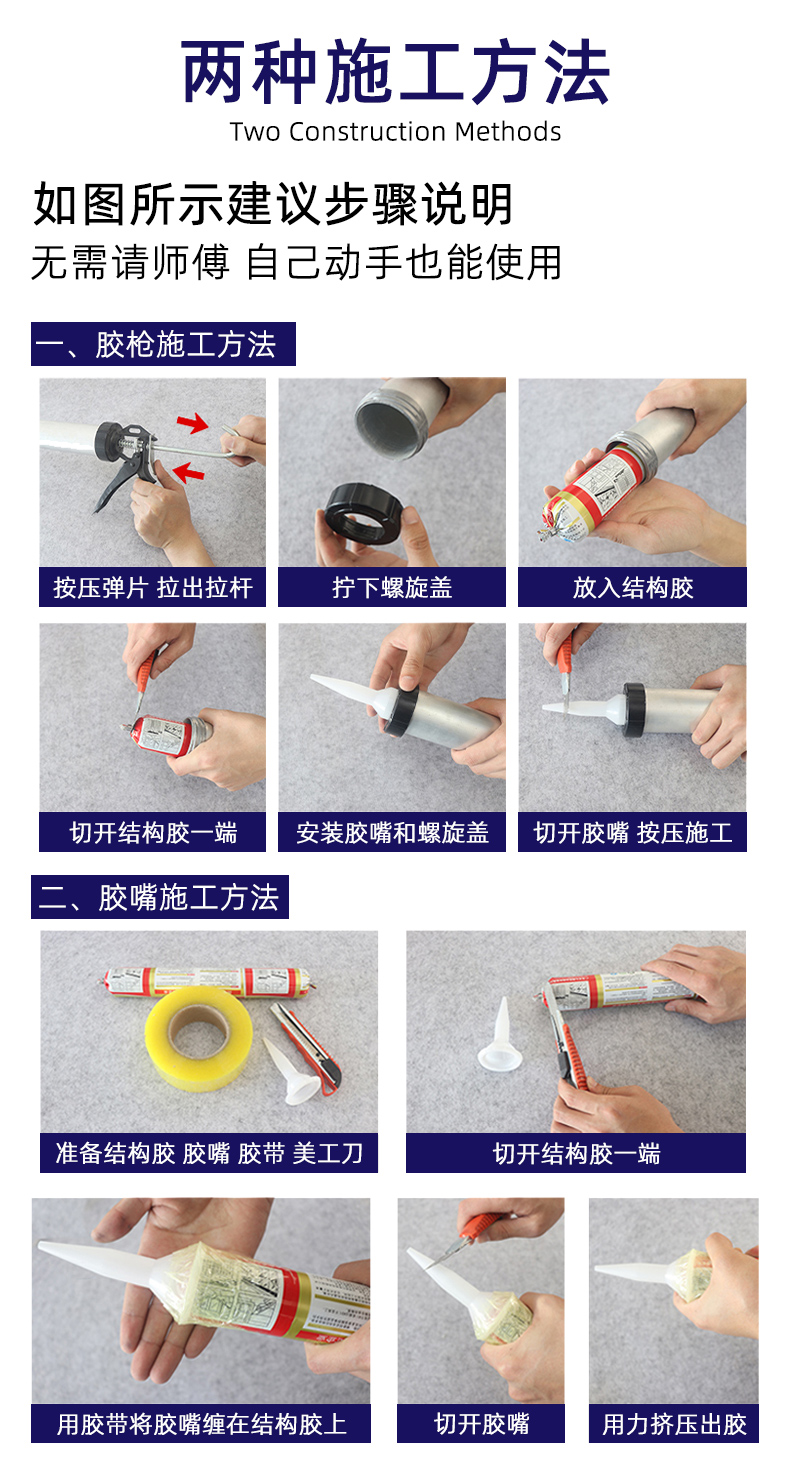 两种施工方法
Two Construction Methods

如图所示建议步骤说明
无需请师傅 自己动手也能使用

一、胶枪施工方法

按压弹片 拉出拉杆

拧下螺旋盖

放入结构胶

切开结构胶一端

安装胶嘴和螺旋盖

切开胶嘴 按压施工

二、胶嘴施工方法

准备结构胶 胶嘴 胶带 美工刀

切开结构胶一端

用胶带将胶嘴缠在结构胶上

切开胶嘴

用力挤压出胶