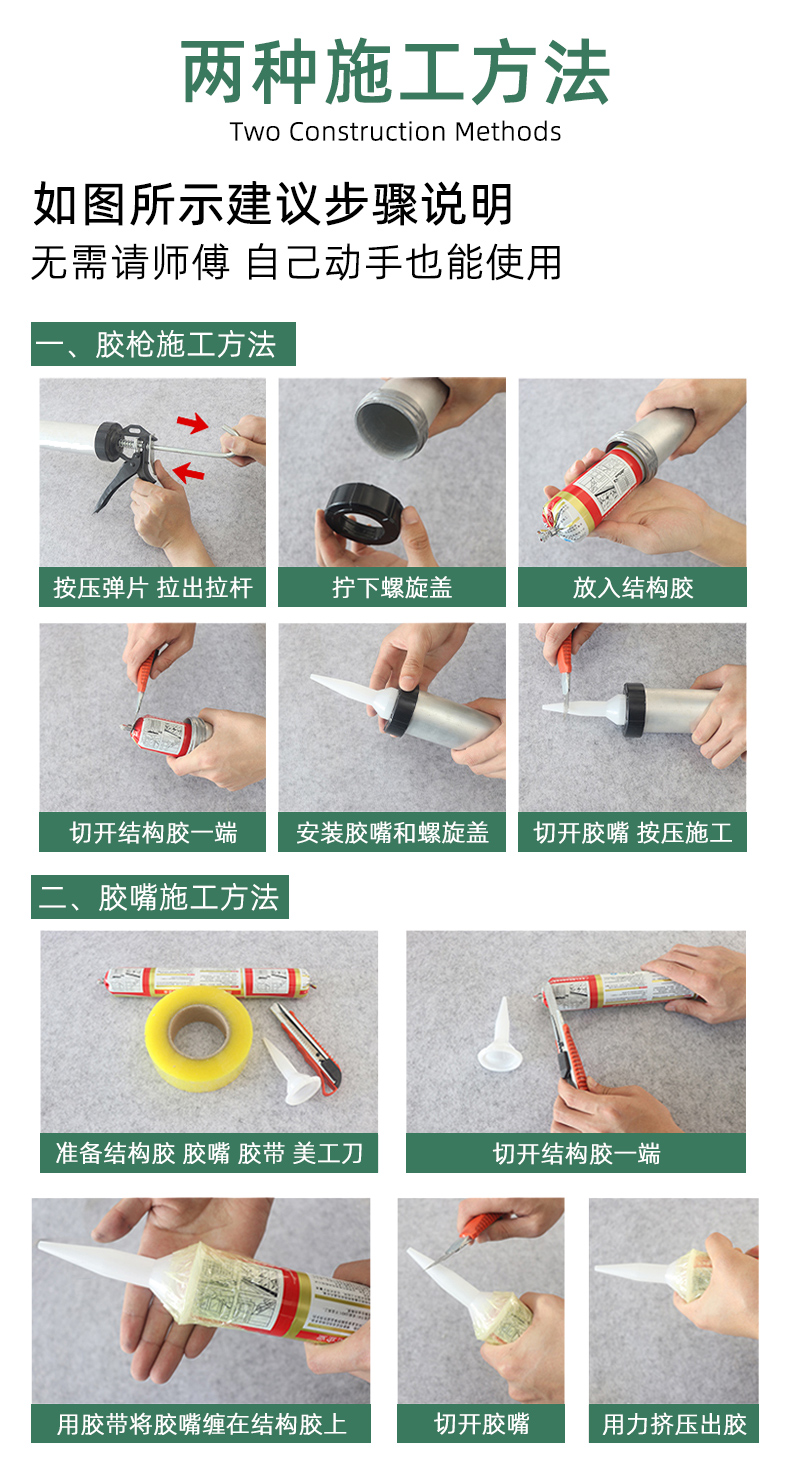 两种施工方法
Two Construction Methods

如图所示建议步骤说明
无需请师傅 自己动手也能使用

一、胶枪施工方法

按压弹片 拉出拉杆

拧下螺旋盖

放入结构胶

切开结构胶一端

安装胶嘴和螺旋盖

切开胶嘴 按压施工

二、胶嘴施工方法

准备结构胶 胶嘴 胶带 美工刀

切开结构胶一端

用胶带将胶嘴缠在结构胶上

切开胶嘴

用力挤压出胶