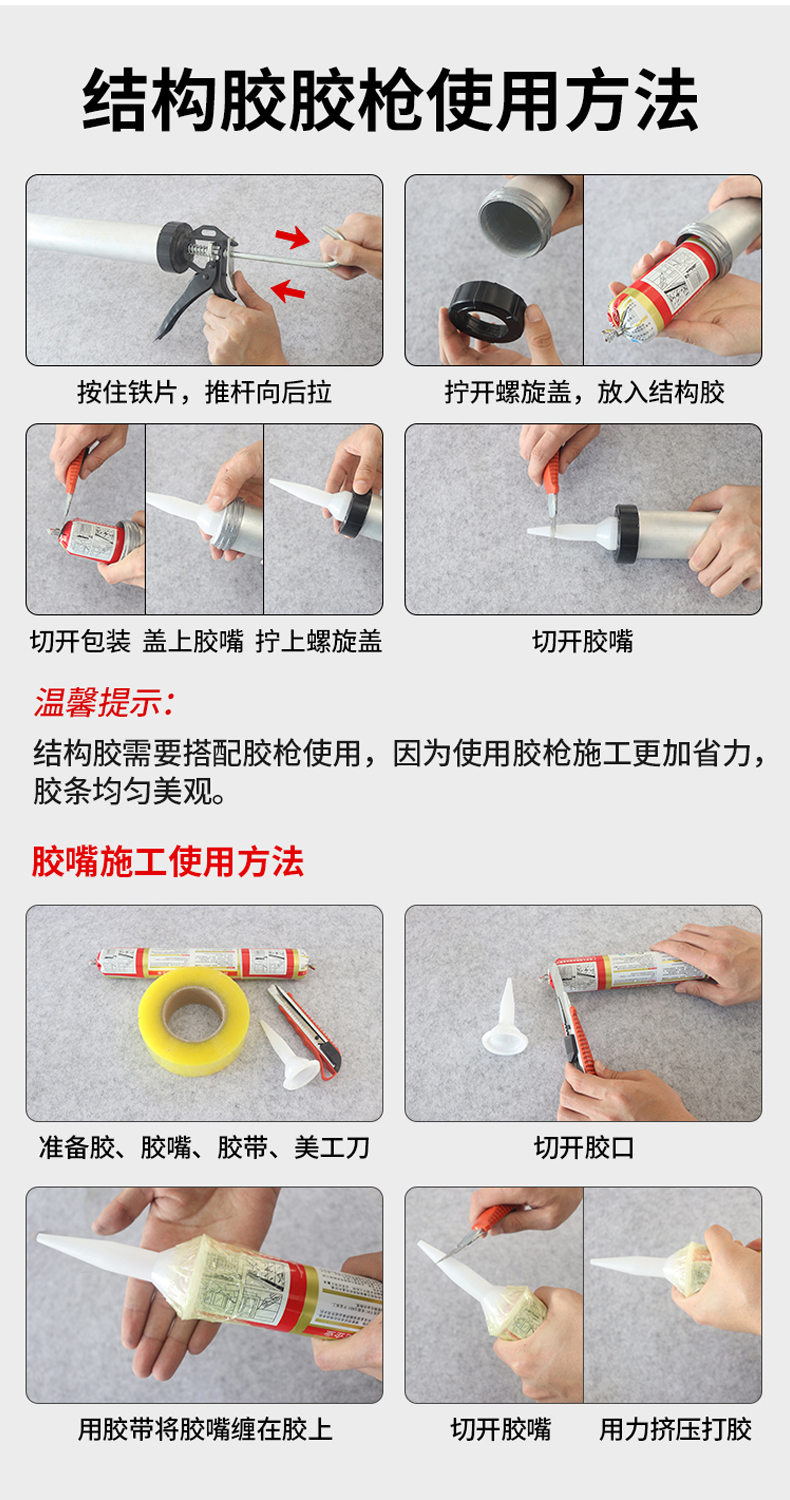 结构胶胶枪使用方法

按住铁片，推杆向后拉

拧开螺旋盖，放入结构胶

切开包装 盖上胶嘴 拧上螺旋盖

切开胶嘴

温馨提示：

结构胶需要搭配胶枪使用，因为使用胶枪施工更加省力，胶条均匀美观。

胶嘴施工使用方法

准备胶、胶嘴、胶带、美工刀

切开胶口

用胶带将胶嘴缠在胶上

切开胶嘴

用力挤压打胶