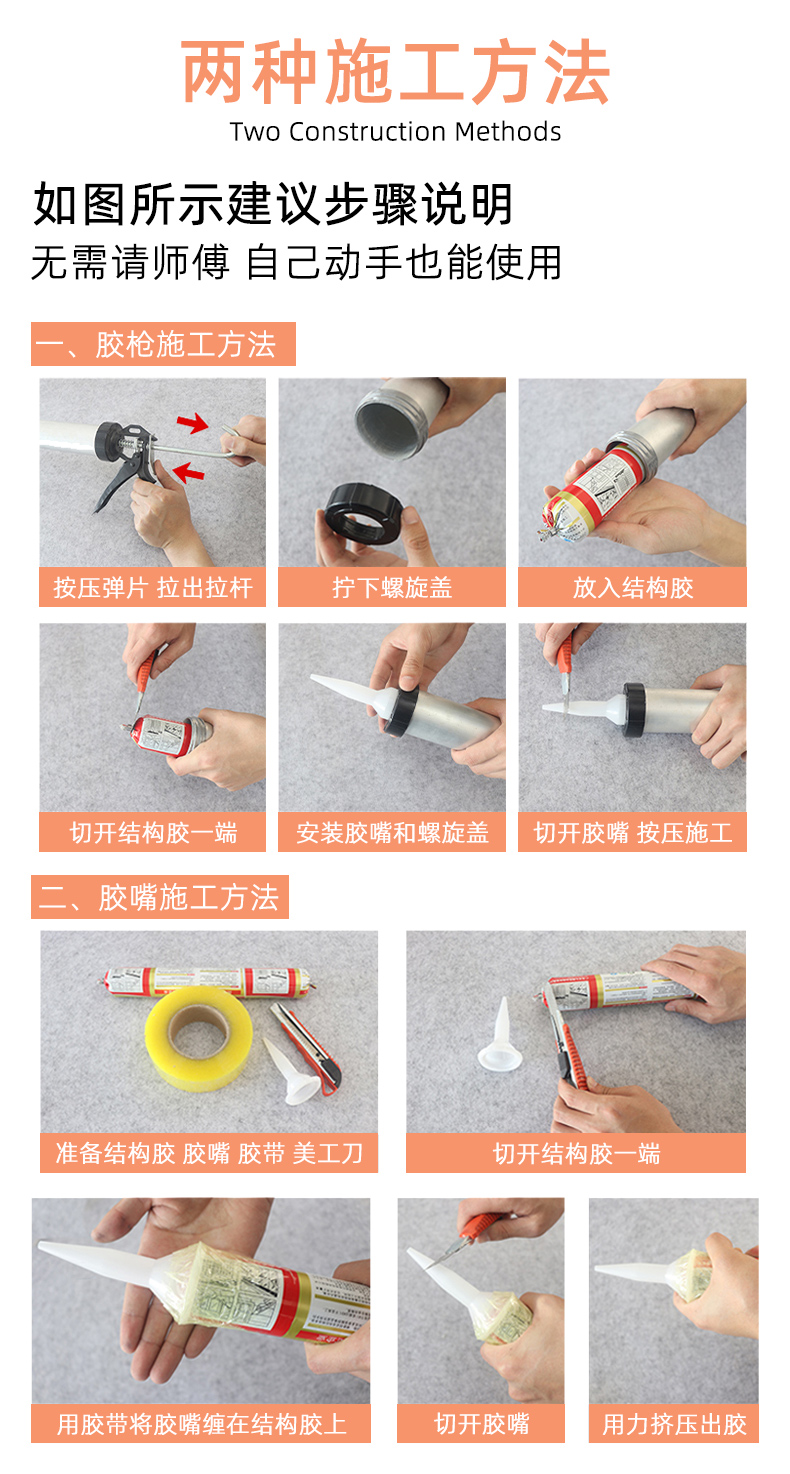 两种施工方法
Two Construction Methods

如图所示建议步骤说明
无需请师傅 自己动手也能使用

一、胶枪施工方法

按压弹片 拉出拉杆

拧下螺旋盖

放入结构胶

切开结构胶一端

安装胶嘴和螺旋盖

切开胶嘴 按压施工

二、胶嘴施工方法

准备结构胶 胶嘴 胶带 美工刀

切开结构胶一端

用胶带将胶嘴缠在结构胶上

切开胶嘴

用力挤压出胶