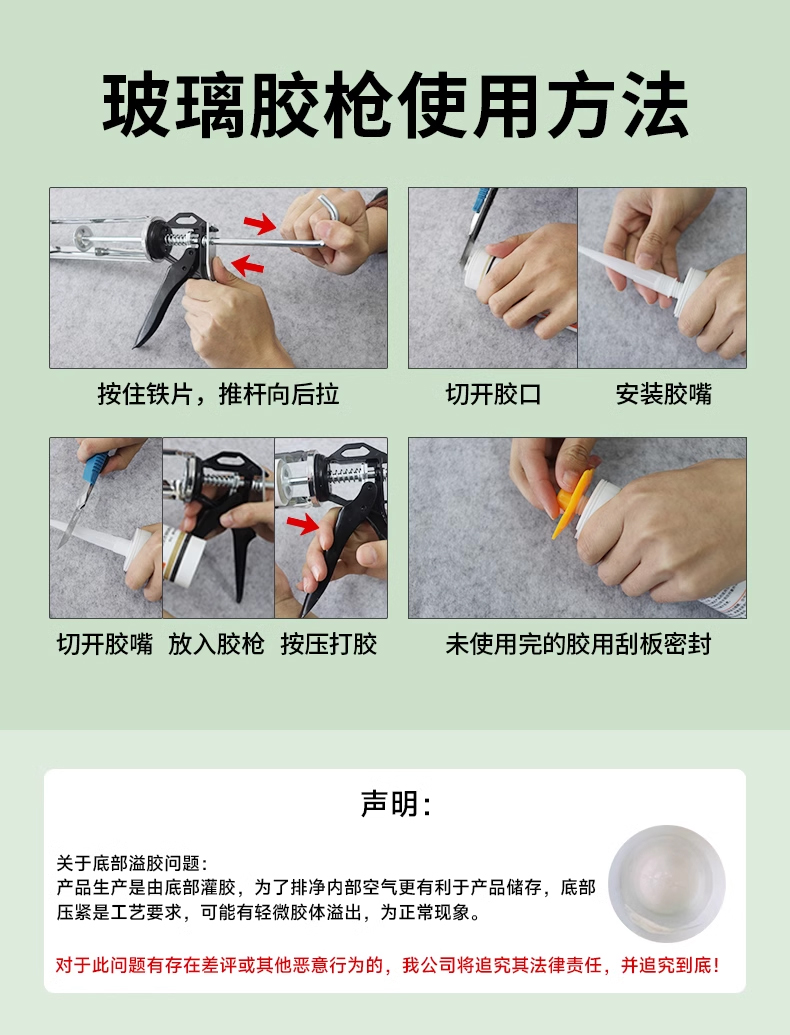 玻璃胶枪使用方法

按住铁片，推杆向后拉

切开胶口　安装胶嘴

切开胶嘴　放入胶枪　按压打胶

未使用完的胶用刮板密封

声明:

关于底部溢胶问题:
产品生产是由底部灌胶，为了排净内部空气更有利于产品储存，底部压紧是工艺要求，可能有轻微胶体溢出，为正常现象。

对于此问题有存在差评或其他恶意行为的，我公司将追究其法律责任，并追究到底!