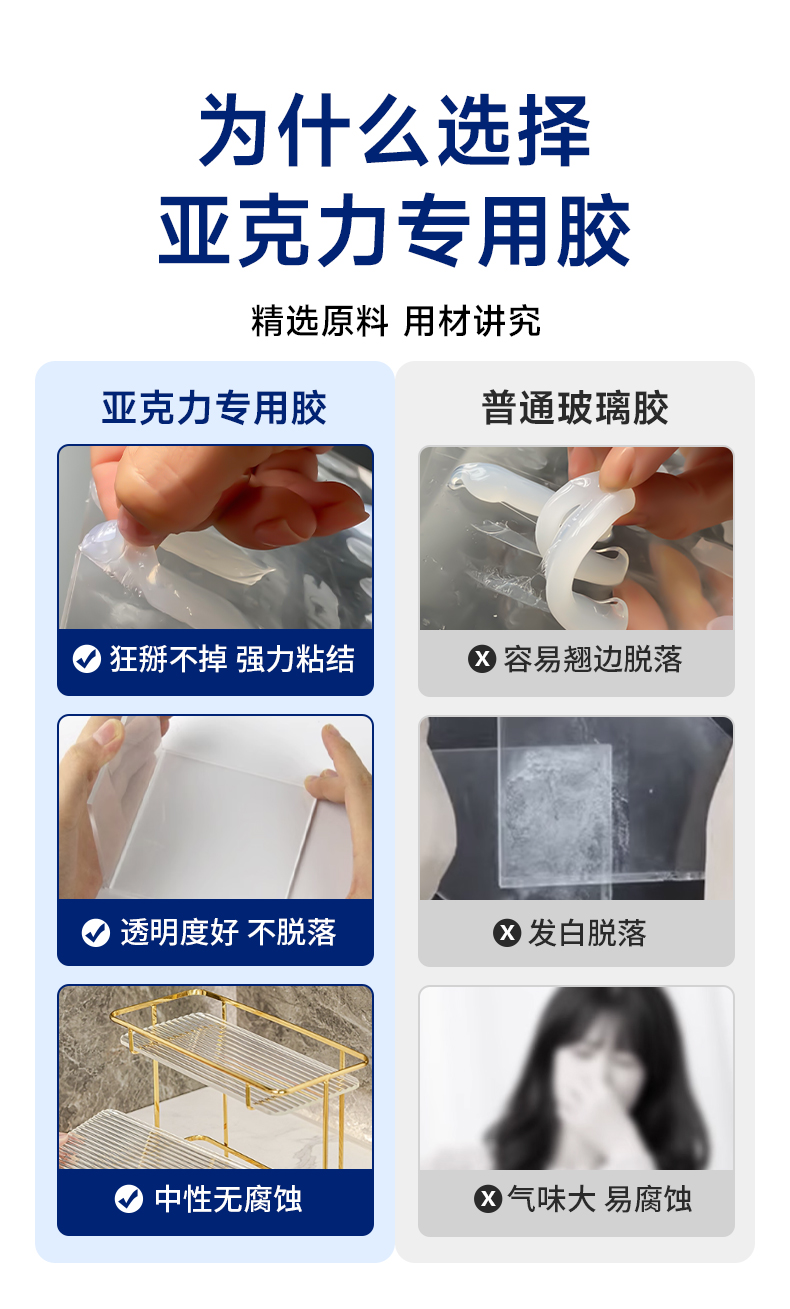 为什么选择
亚克力专用胶

精选原料 用材讲究

亚克力专用胶

狂掰不掉 强力粘结

透明度好 不脱落

中性无腐蚀

普通玻璃胶

容易翘边脱落

发白脱落

气味大 易腐蚀