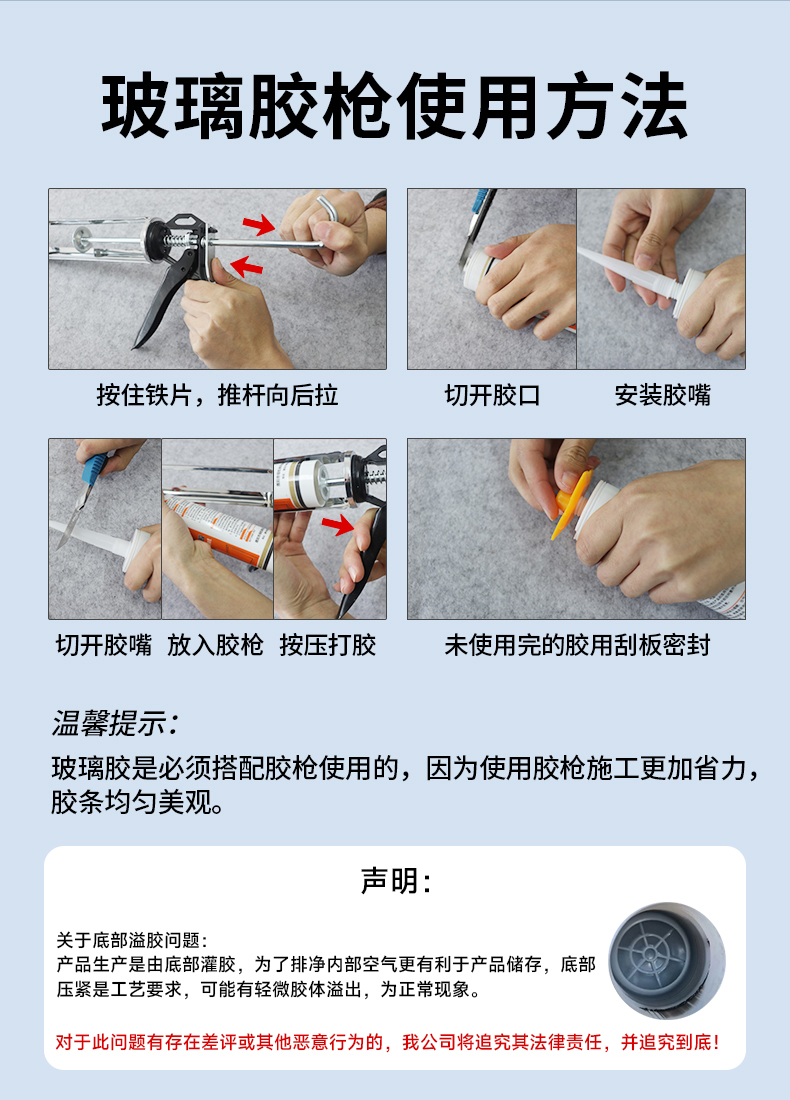 玻璃胶枪使用方法

按住铁片，推杆向后拉

切开胶口

安装胶嘴

切开胶嘴

放入胶枪

按压打胶

未使用完的胶用刮板密封

温馨提示：

玻璃胶是必须搭配胶枪使用的，因为使用胶枪施工更加省力，胶条均匀美观。

声明：

关于底部溢胶问题：
产品生产是由底部灌胶，为了排净内部空气更有利于产品储存，底部压紧是工艺要求，可能有轻微胶体溢出，为正常现象。

对于此问题有存在差评或其他恶意行为的，我公司将追究其法律责任，并追究到底！