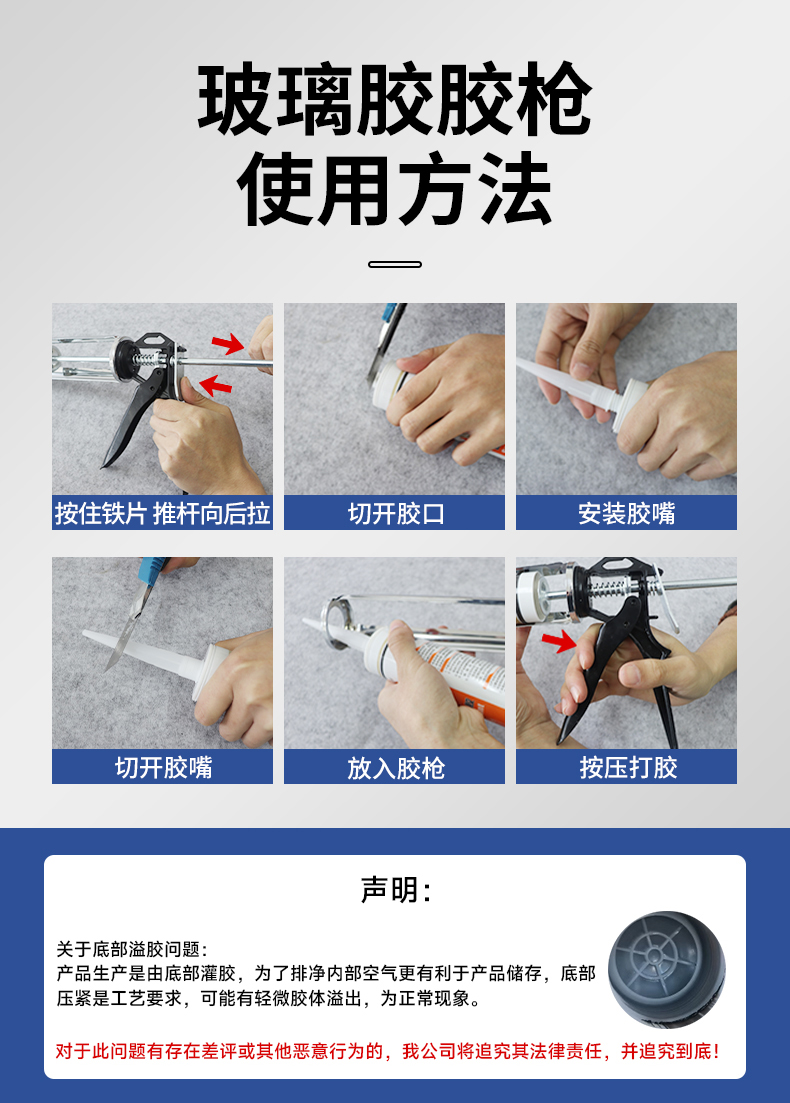 玻璃胶胶枪
使用方法

按住铁片 推杆向后拉

切开胶口

安装胶嘴

切开胶嘴

放入胶枪

按压打胶

声明:

关于底部溢胶问题:
产品生产是由底部灌胶，为了排净内部空气更有利于产品储存，底部压紧是工艺要求，可能有轻微胶体溢出，为正常现象。

对于此问题有存在差评或其他恶意行为的，我公司将追究其法律责任，并追究到底!