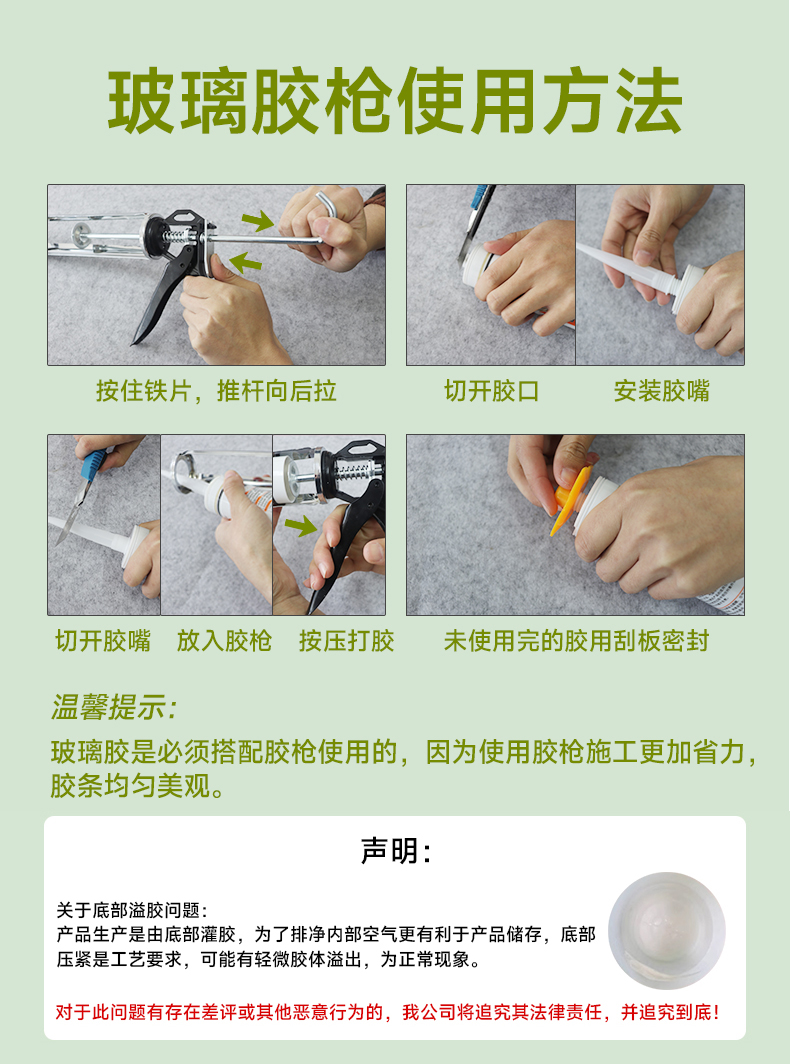 玻璃胶枪使用方法

按住铁片，推杆向后拉

切开胶口

安装胶嘴

切开胶嘴

放入胶枪

按压打胶

未使用完的胶用刮板密封

温馨提示：

玻璃胶是必须搭配胶枪使用的，因为使用胶枪施工更加省力，胶条均匀美观。

声明：

关于底部溢胶问题：
产品生产是由底部灌胶，为了排净内部空气更有利于产品储存，底部压紧是工艺要求，可能有轻微胶体溢出，为正常现象。

对于此问题有存在差评或其他恶意行为的，我公司将追究其法律责任，并追究到底！