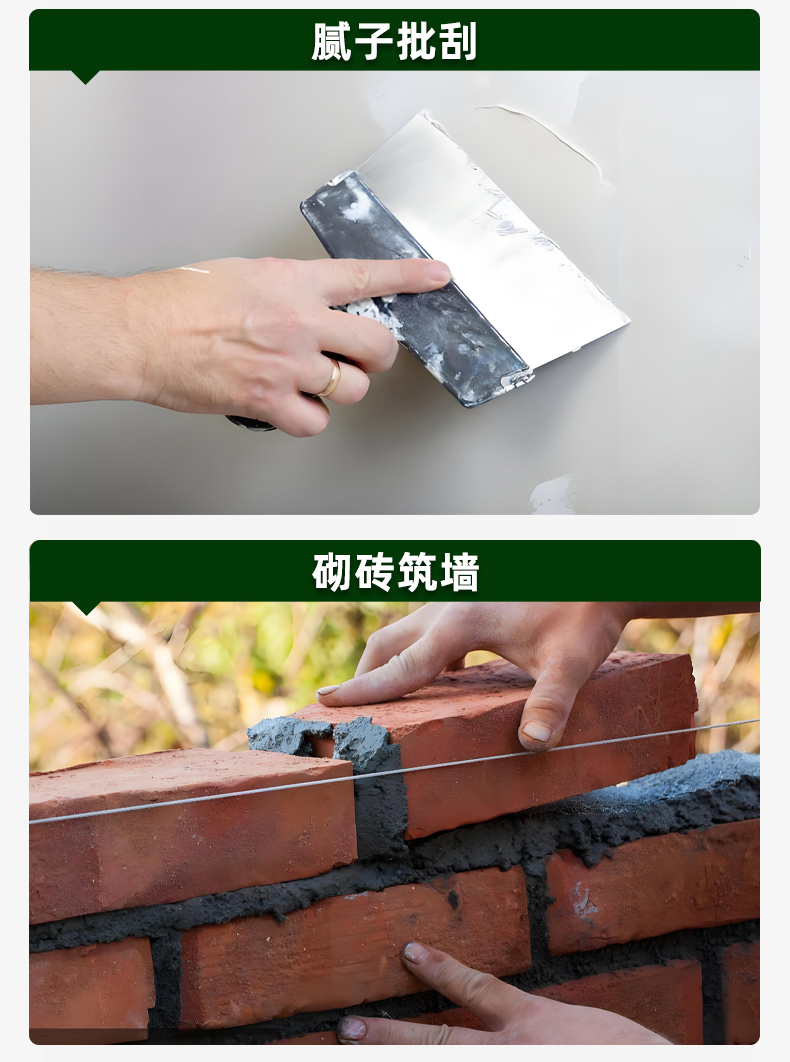 腻子批刮

砌砖筑墙